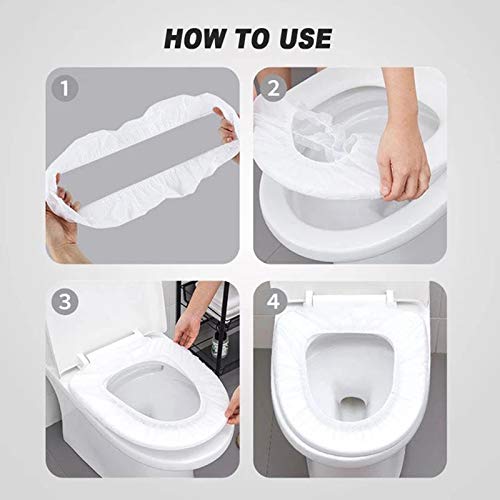 HOW TO USE

1

2

3

4