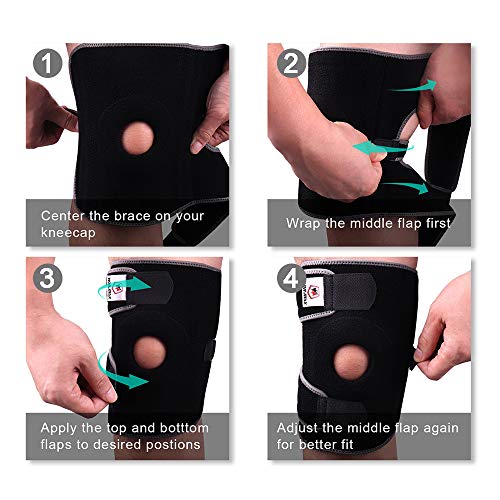 1
Center the brace on your kneecap

2
Wrap the middle flap first

3
Apply the top and botttom flaps to desired postions

4
Adjust the middle flap again for better fit