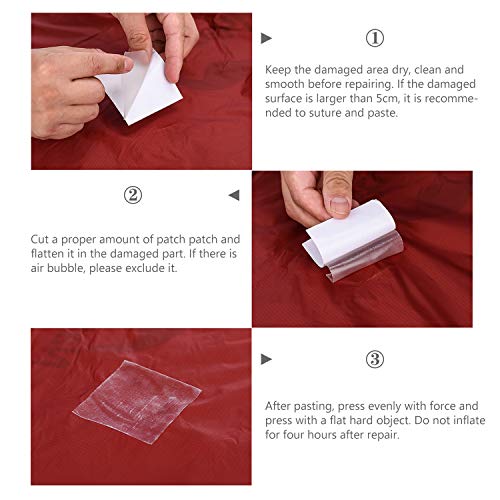 ①

Keep the damaged area dry, clean and smooth before repairing. If the damaged surface is larger than 5cm, it is recommended to suture and paste.

②

Cut a proper amount of patch patch and flatten it in the damaged part. If there is air bubble, please exclude it.

③

After pasting, press evenly with force and press with a flat hard object. Do not inflate for four hours after repair.