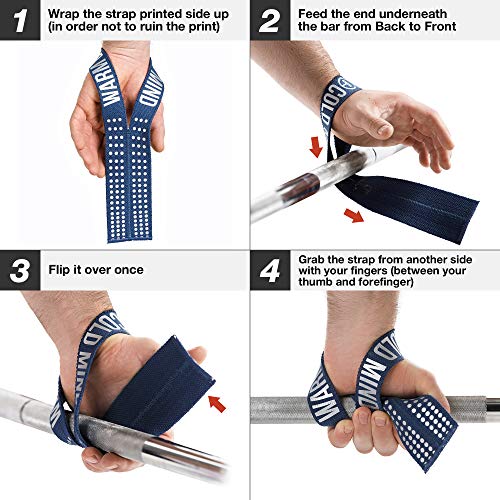 1 Wrap the strap printed side up (in order not to ruin the print)

WARM MIND

2 Feed the end underneath the bar from Back to Front

COLD

3 Flip it over once

COLD MIND

4 Grab the strap from another side with your fingers (between your thumb and forefinger)

WARM COLD MIND