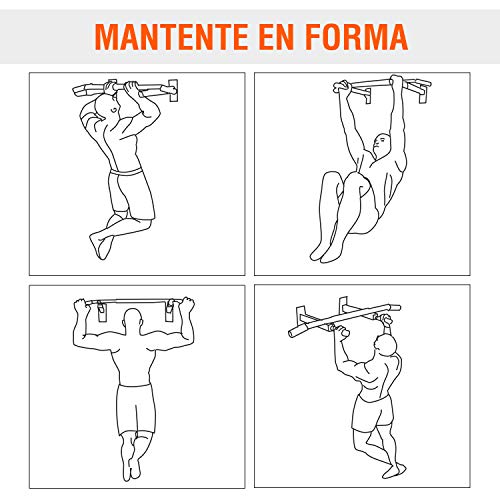 MANTENTE EN FORMA