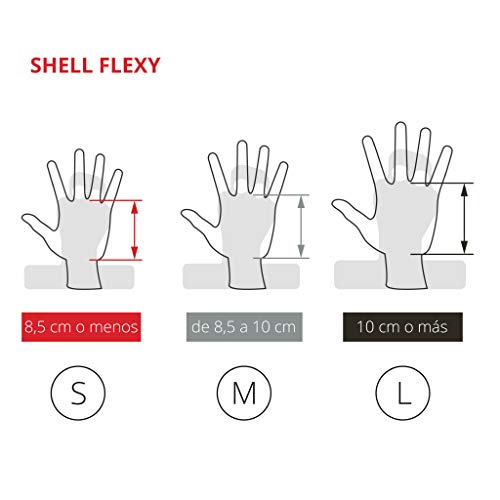 SHELL FLEXY

8,5 cm o menos

de 8,5 a 10 cm

10 cm o más

S

M

L