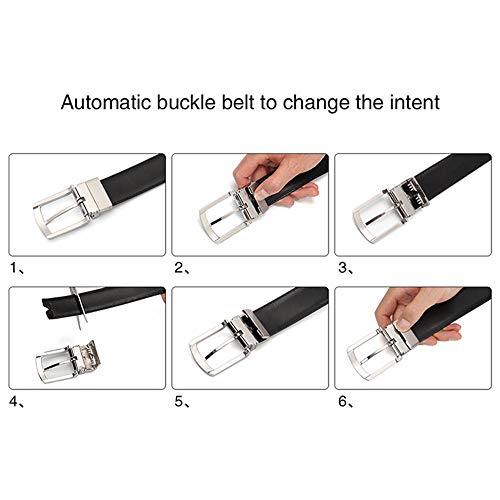 Automatic buckle belt to change the intent

1、

2、

3、

4、

5、

6、