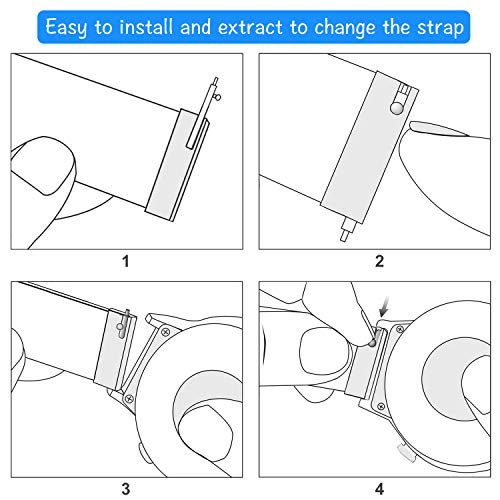 Easy to install and extract to change the strap

1

2

3

4