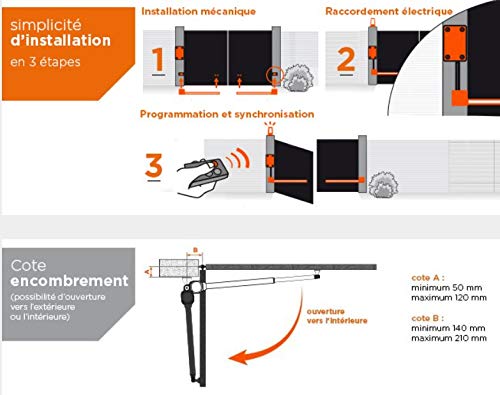 simplicité
d'installation
en 3 étapes

Installation mécanique

1

Raccordement électrique

2

Programmation et synchronisation

3

Cote
encombrement
(possibilité d'ouverture vers l'extérieure ou l'intérieure)

B

A

ouverture
vers l'intérieure

cote A :
minimum 50 mm
maximum 120 mm

cote B :
minimum 140 mm
maximum 210 mm