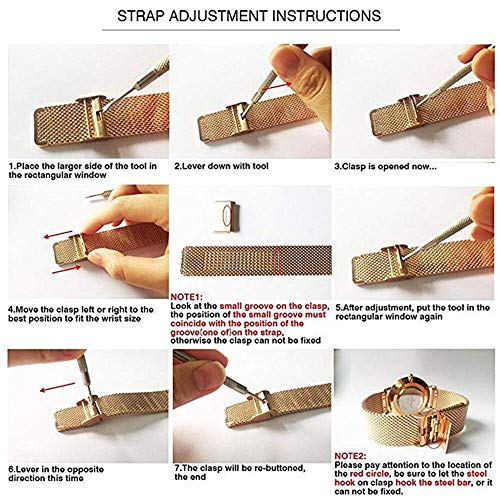 STRAP ADJUSTMENT INSTRUCTIONS

1.Place the larger side of the tool in the rectangular window

2.Lever down with tool

3.Clasp is opened now...

4.Move the clasp left or right to the best position to fit the wrist size

NOTE1:
Look at the small groove on the clasp, the position of the small groove must coincide with the position of the groove(one of)on the strap, otherwise the clasp can not be fixed

5.After adjustment, put the tool in the rectangular window again

6.Lever in the opposite direction this time

7.The clasp will be re-buttoned, the end

NOTE2:
Please pay attention to the location of the red circle, be sure to let the steel hook on clasp hook the steel bar, or it can not be fixed.