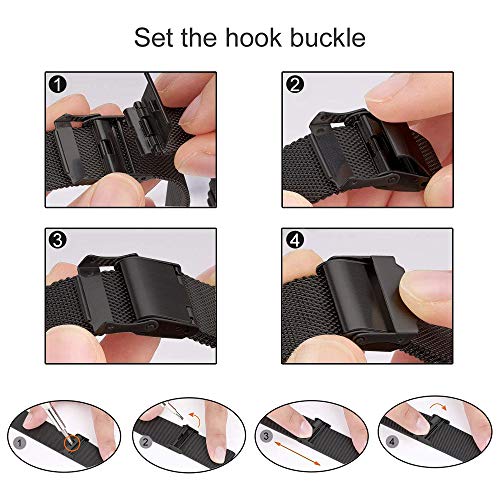 Set the hook buckle

1

2

3

4

1

2

3

4