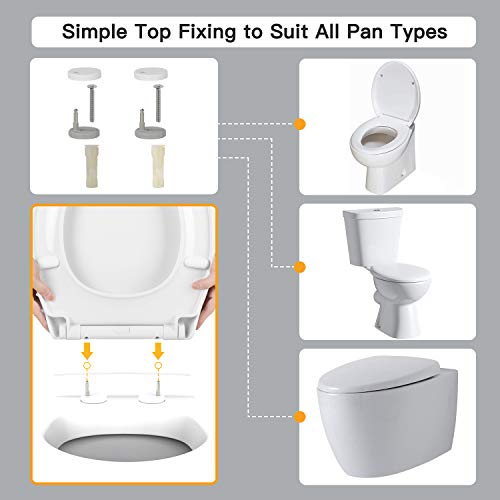 Simple Top Fixing to Suit All Pan Types