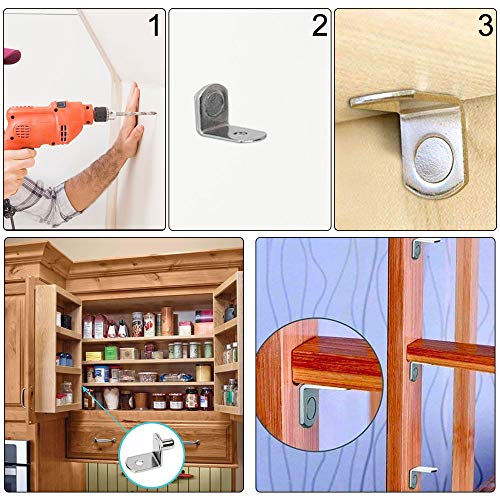 1
2
3