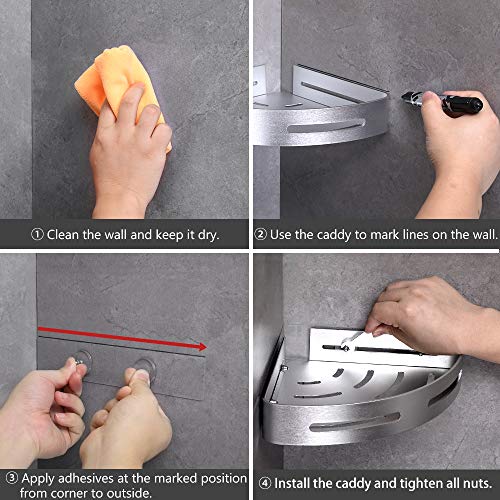 ① Clean the wall and keep it dry.

② Use the caddy to mark lines on the wall.

③ Apply adhesives at the marked position from corner to outside.

④ Install the caddy and tighten all nuts.