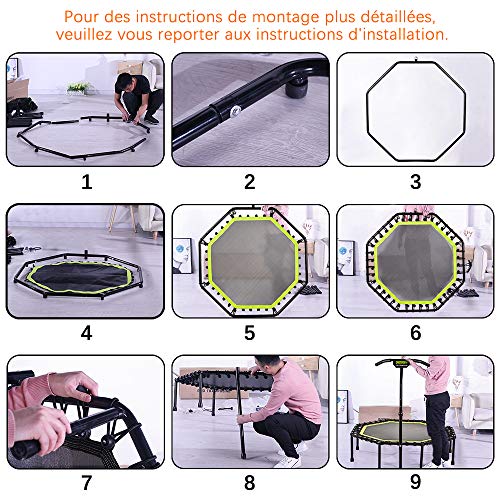 Pour des instructions de montage plus détaillées, veuillez vous reporter aux instructions d'installation.

1

2

3

4

5

6

7

8

9