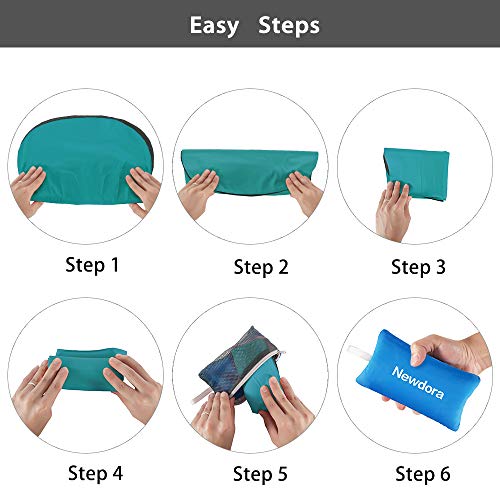 Easy Steps

Step 1

Step 2

Step 3

Step 4

Step 5

Newdora

Step 6