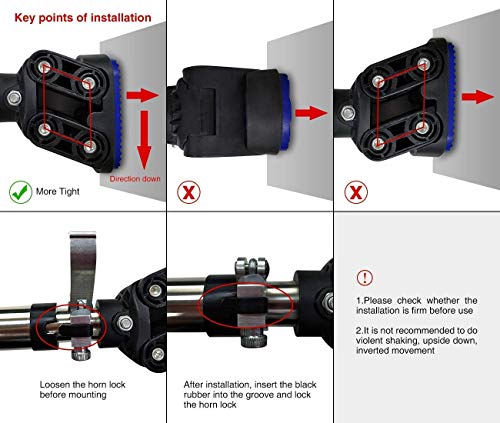 Key points of installation

Direction down

More Tight

Loosen the horn lock before mounting

After installation, insert the black rubber into the groove and lock the horn lock

1.Please check whether the installation is firm before use

2.It is not recommended to do violent shaking, upside down, inverted movement