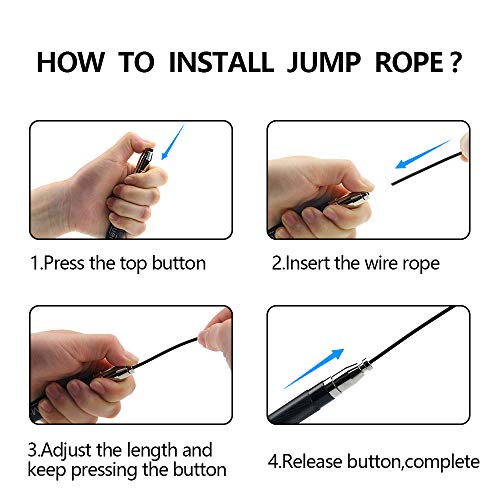 HOW TO INSTALL JUMP ROPE ?

1.Press the top button

2.Insert the wire rope

3.Adjust the length and keep pressing the button

4.Release button,complete