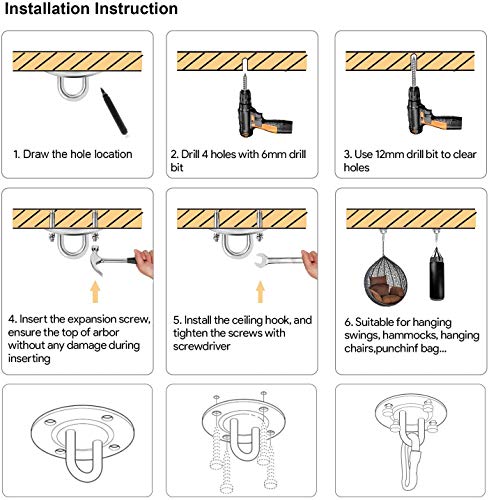 Installation Instruction

1. Draw the hole location

2. Drill 4 holes with 6mm drill bit

3. Use 12mm drill bit to clear holes

4. Insert the expansion screw, ensure the top of arbor without any damage during inserting

5. Install the ceiling hook, and tighten the screws with screwdriver

6. Suitable for hanging swings, hammocks, hanging chairs,punchinf bag...