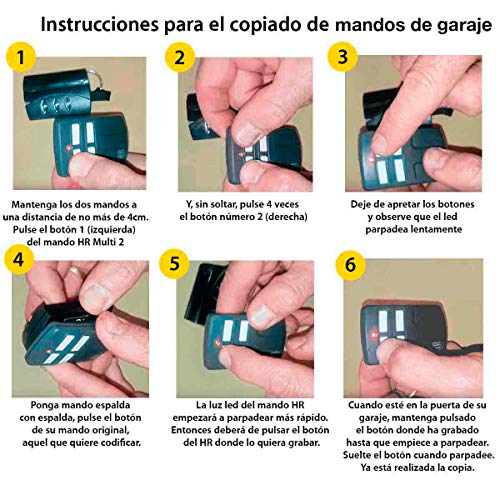 Instrucciones para el copiado de mandos de garaje

1

Mantenga los dos mandos a una distancia de no más de 4cm. Pulse el botón 1 (izquierda) del mando HR Multi 2

2

Y, sin soltar, pulse 4 veces el botón número 2 (derecha)

3

Deje de apretar los botones y observe que el led parpadea lentamente

4

Ponga mando espalda con espalda, pulse el botón de su mando original, aquel que quiere codificar.

5

La luz led del mando HR empezará a parpadear más rápido. Entonces deberá de pulsar el botón del HR donde lo quiera grabar.

6

Cuando esté en la puerta de su garaje, mantenga pulsado el botón donde ha grabado hasta que empiece a parpadear. Suelte el botón cuando parpadee. Ya está realizada la copia.