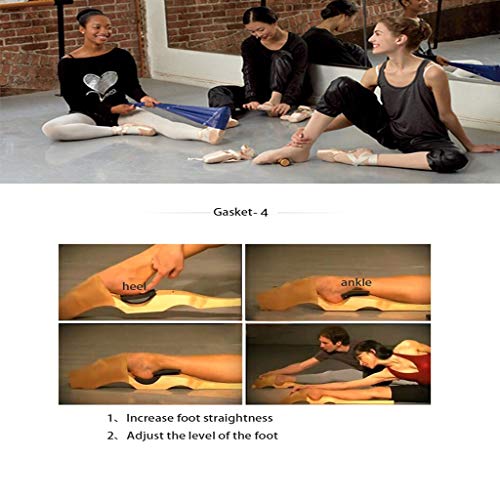 Gasket- 4

heel

ankle

1、 Increase foot straightness
2、 Adjust the level of the foot