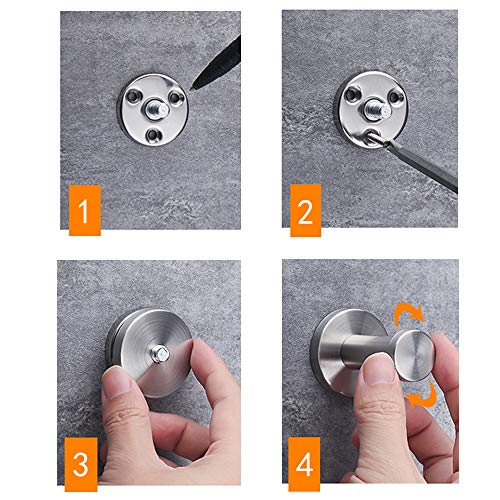 1

2

3

4