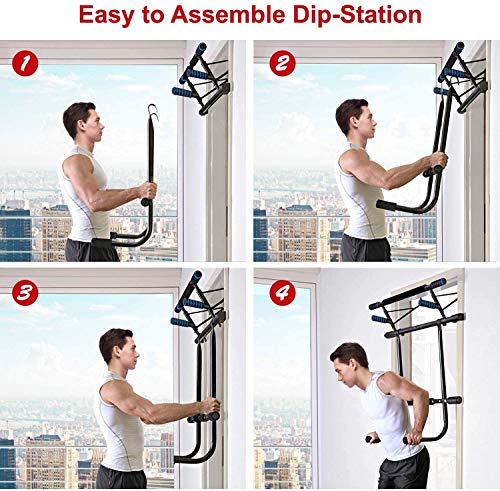 Easy to Assemble Dip-Station

1

2

3

4