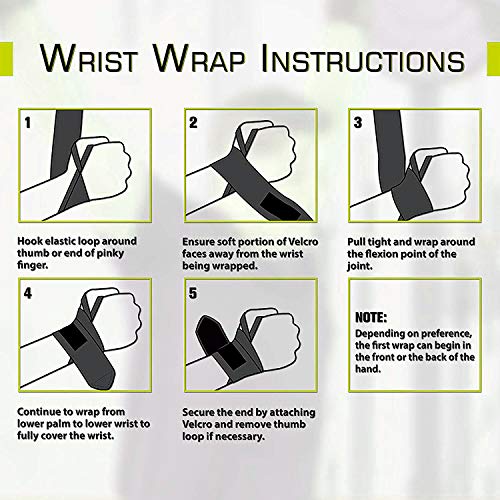 WRIST WRAP INSTRUCTIONS

1

Hook elastic loop around thumb or end of pinky finger.

2

Ensure soft portion of Velcro faces away from the wrist being wrapped.

3

Pull tight and wrap around the flexion point of the joint.

4

Continue to wrap from lower palm to lower wrist to fully cover the wrist.

5

Secure the end by attaching Velcro and remove thumb loop if necessary.

NOTE:
Depending on preference, the first wrap can begin in the front or the back of the hand.