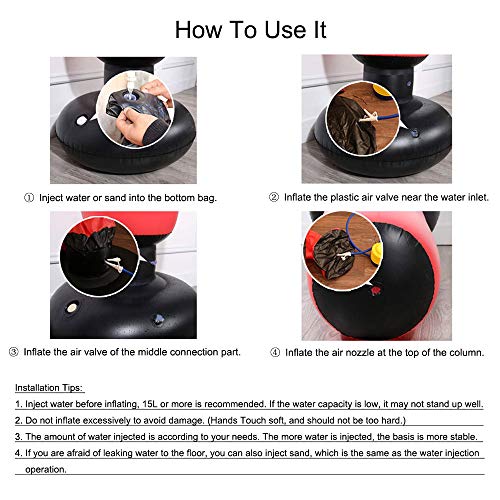 How To Use It

① Inject water or sand into the bottom bag.

② Inflate the plastic air valve near the water inlet.

③ Inflate the air valve of the middle connection part.

④ Inflate the air nozzle at the top of the column.

Installation Tips:

1. Inject water before inflating, 15L or more is recommended. If the water capacity is low, it may not stand up well.

2. Do not inflate excessively to avoid damage. (Hands Touch soft, and should not be too hard.)

3. The amount of water injected is according to your needs. The more water is injected, the basis is more stable.

4. If you are afraid of leaking water to the floor, you can also inject sand, which is the same as the water injection operation.