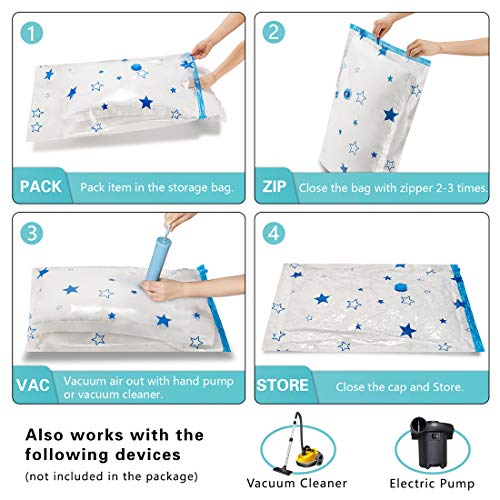 1

PACK Pack item in the storage bag.

2

ZIP Close the bag with zipper 2-3 times.

3

VAC Vacuum air out with hand pump or vacuum cleaner.

4

STORE Close the cap and Store.

Also works with the following devices
(not included in the package)

Vacuum Cleaner

Electric Pump