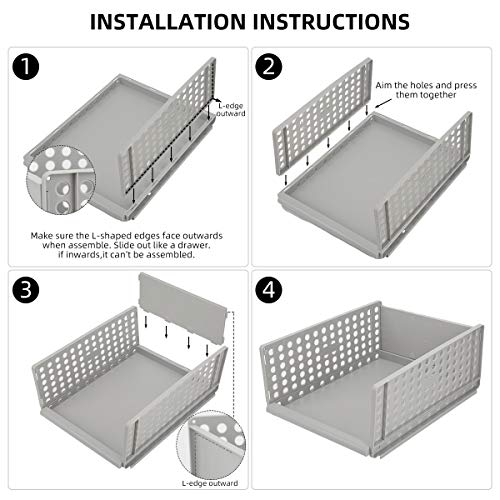 INSTALLATION INSTRUCTIONS

1

L-edge outward

Make sure the L-shaped edges face outwards when assemble. Slide out like a drawer. if inwards,it can't be assembled.

2

Aim the holes and press them together

3

L-edge outward

4