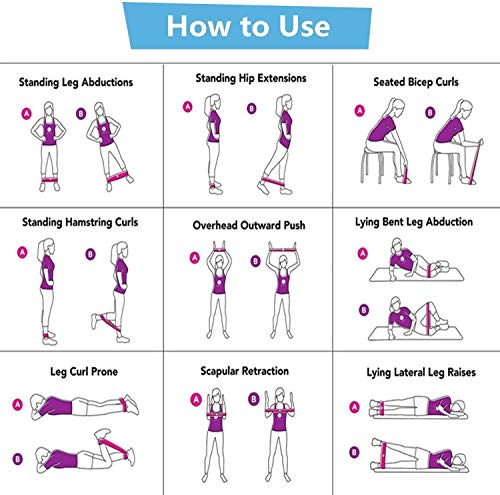 How to Use

Standing Leg Abductions
A B

Standing Hip Extensions
A B

Seated Bicep Curls
A B

Standing Hamstring Curls
A B

Overhead Outward Push
A B

Lying Bent Leg Abduction
A
B

Leg Curl Prone
A
B

Scapular Retraction
A B

Lying Lateral Leg Raises
A
B