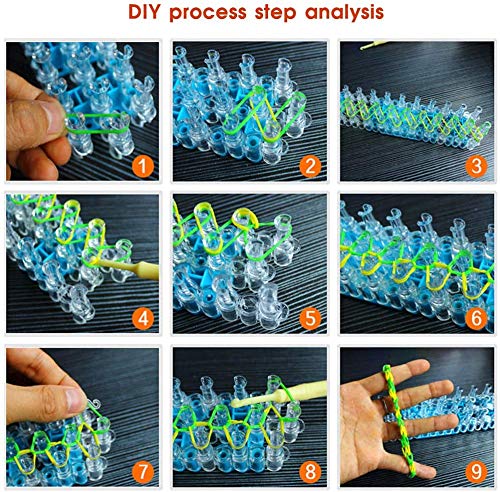 DIY process step analysis

1

2

3

4

5

6

7

8

9