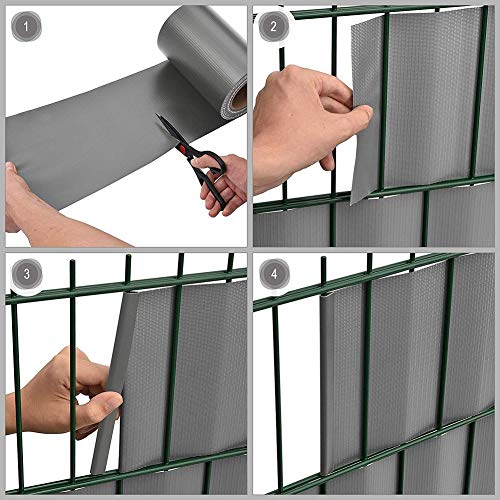 1
2
3
4