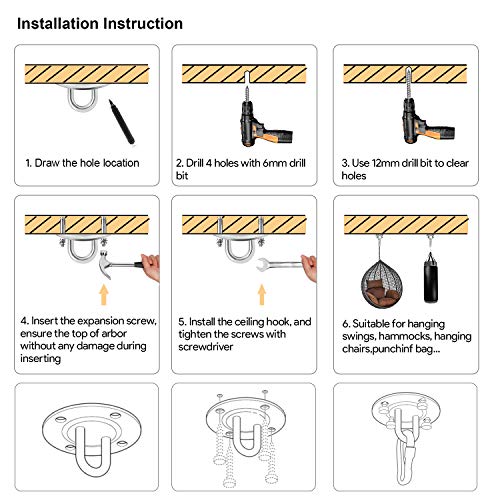 Installation Instruction

1. Draw the hole location

2. Drill 4 holes with 6mm drill bit

3. Use 12mm drill bit to clear holes

4. Insert the expansion screw, ensure the top of arbor without any damage during inserting

5. Install the ceiling hook, and tighten the screws with screwdriver

6. Suitable for hanging swings, hammocks, hanging chairs,punchinf bag...