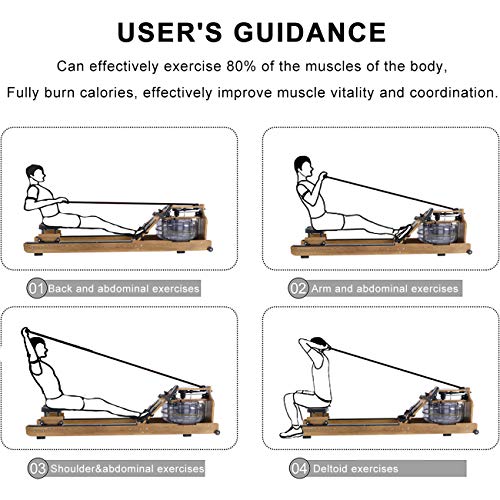 USER'S GUIDANCE

Can effectively exercise 80% of the muscles of the body,
Fully burn calories, effectively improve muscle vitality and coordination.

01 Back and abdominal exercises

02 Arm and abdominal exercises

03 Shoulder&abdominal exercises

04 Deltoid exercises