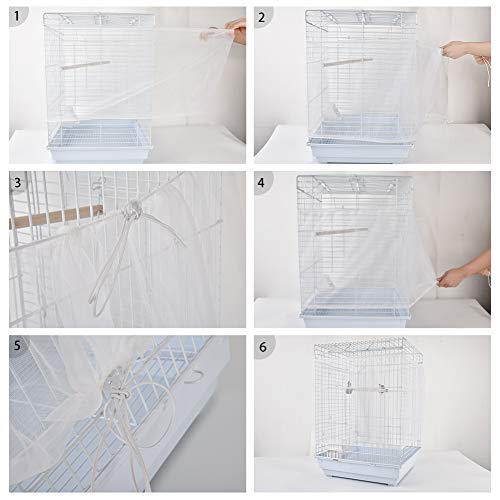 1

2

3

4

5

6