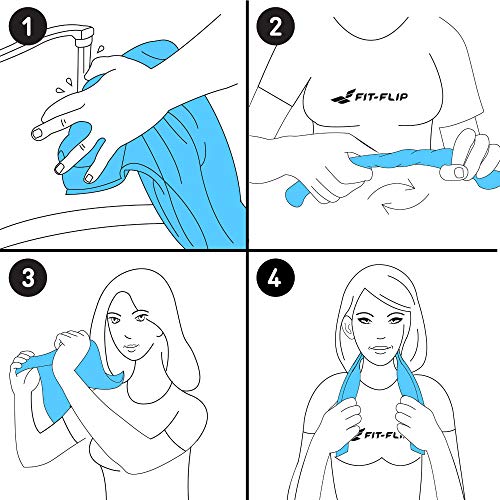 1

2

FIT-FLIP

3

4

FIT-FLIP