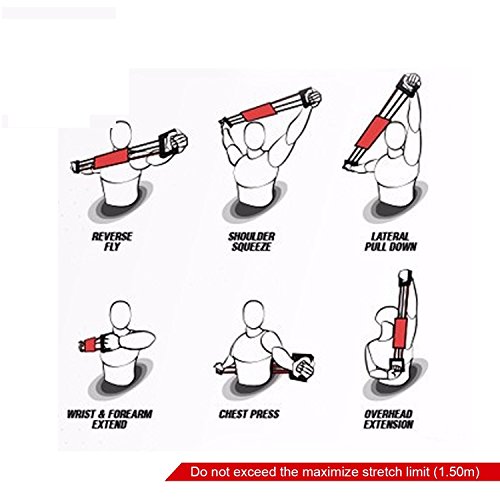 REVERSE FLY

SHOULDER SQUEEZE

LATERAL PULL DOWN

WRIST & FOREARM EXTEND

CHEST PRESS

OVERHEAD EXTENSION

Do not exceed the maximize stretch limit (1.50m)