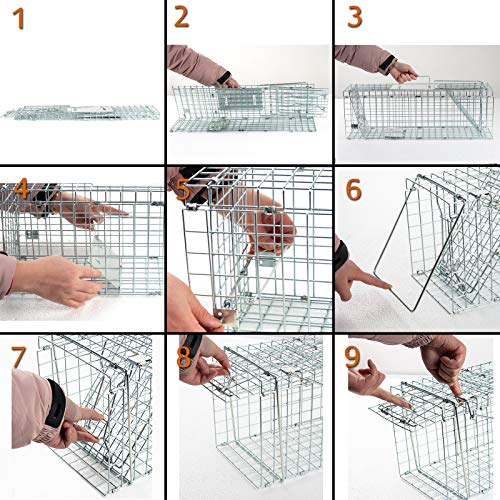 1
2
3
4
5
6
7
8
9