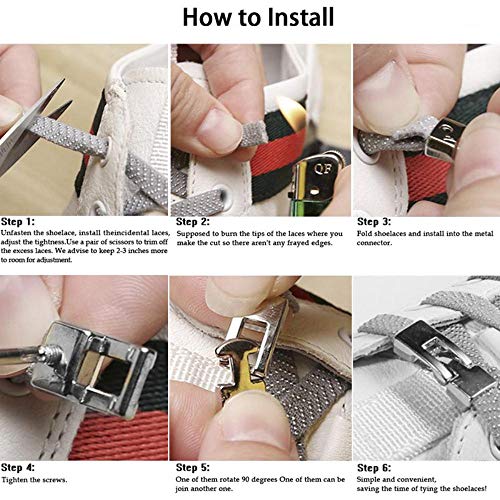 How to Install

QF

Step 1:
Unfasten the shoelace, install theincidental laces, adjust the tightness.Use a pair of scissors to trim off the excess laces. We advise to keep 2-3 inches more to room for adjustment.

Step 2:
Supposed to burn the tips of the laces where you make the cut so there aren't any frayed edges.

Step 3:
Fold shoelaces and install into the metal connector.

Step 4:
Tighten the screws.

Step 5:
One of them rotate 90 degrees One of them can be join another one.

Step 6:
Simple and convenient, saving the time of tying the shoelaces!