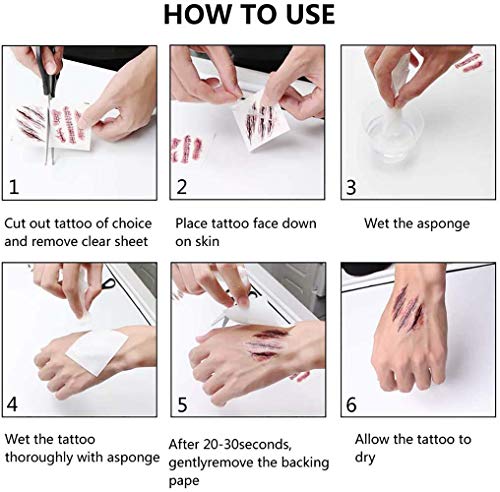 HOW TO USE

1

Cut out tattoo of choice and remove clear sheet

2

Place tattoo face down on skin

3

Wet the asponge

4

Wet the tattoo thoroughly with asponge

5

After 20-30seconds, gentlyremove the backing pape

6

Allow the tattoo to dry