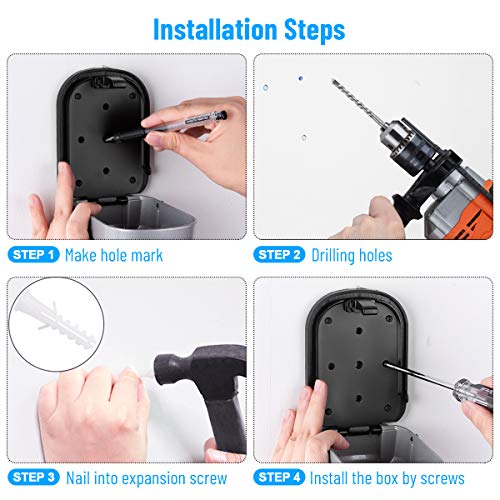 Installation Steps

STEP 1 Make hole mark

STEP 2 Drilling holes

STEP 3 Nail into expansion screw

STEP 4 Install the box by screws