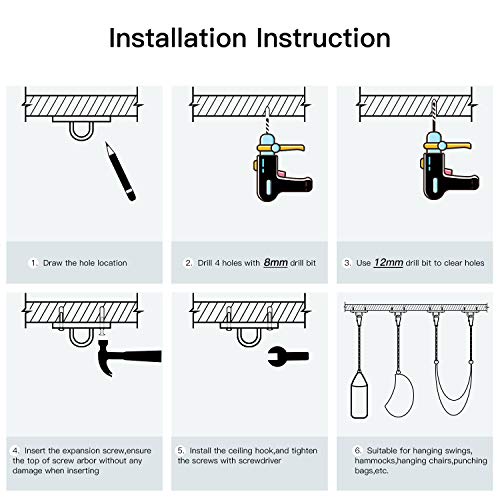 Installation Instruction

1. Draw the hole location

2. Drill 4 holes with 8mm drill bit

3. Use 12mm drill bit to clear holes

4. Insert the expansion screw,ensure the top of screw arbor without any damage when inserting

5. Install the ceiling hook,and tighten the screws with screwdriver

6. Suitable for hanging swings, hammocks,hanging chairs,punching bags,etc.