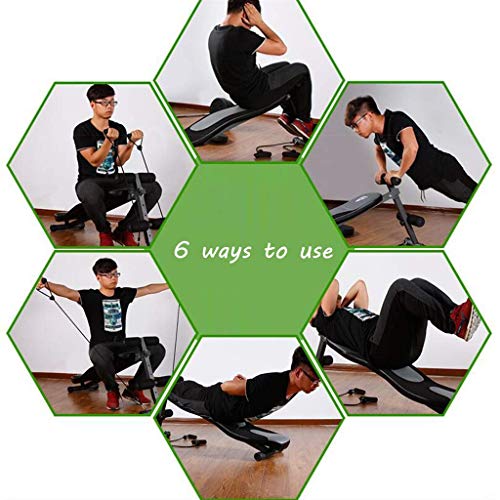 6 ways to use