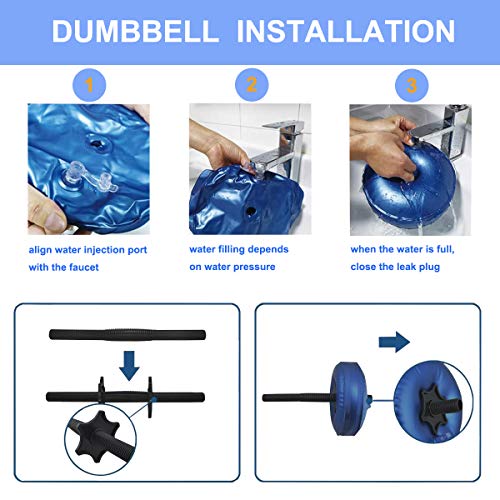 DUMBBELL INSTALLATION

1

align water injection port with the faucet

2

water filling depends on water pressure

3

when the water is full, close the leak plug