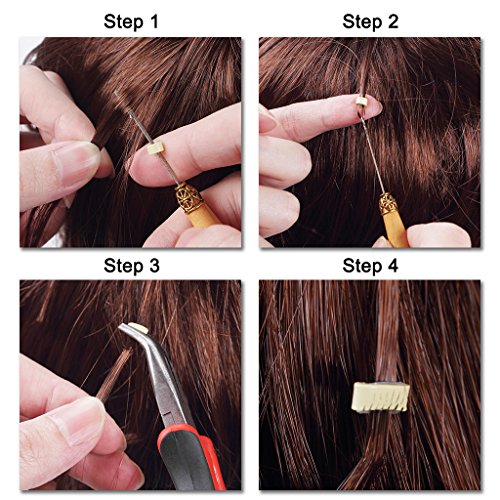 Step 1

Step 2

Step 3

Step 4