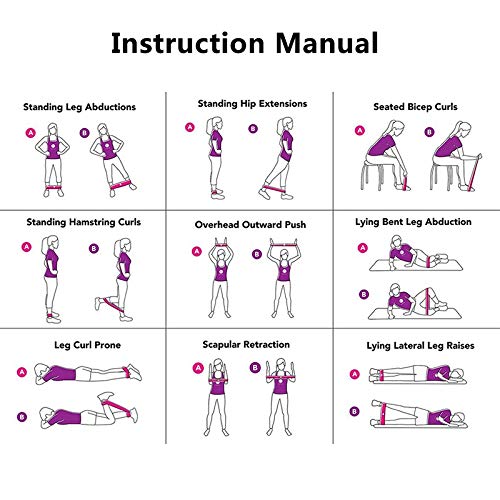 Instruction Manual

Standing Leg Abductions

A B

Standing Hip Extensions

A B

Seated Bicep Curls

A B

Standing Hamstring Curls

A B

Overhead Outward Push

A B

Lying Bent Leg Abduction

A

B

Leg Curl Prone

A

B

Scapular Retraction

A B

Lying Lateral Leg Raises

A

B