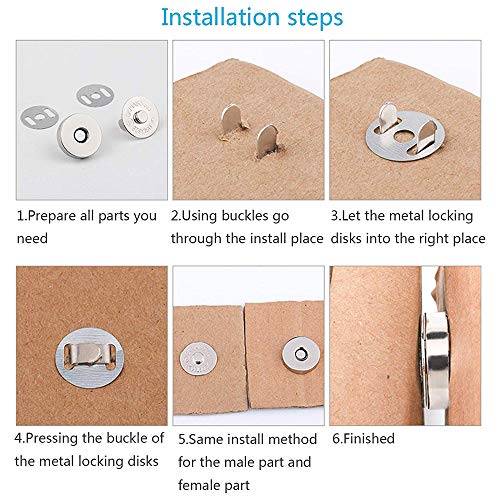 Installation steps

1.Prepare all parts you need

2.Using buckles go through the install place

3.Let the metal locking disks into the right place

4.Pressing the buckle of the metal locking disks

5.Same install method for the male part and female part

6.Finished